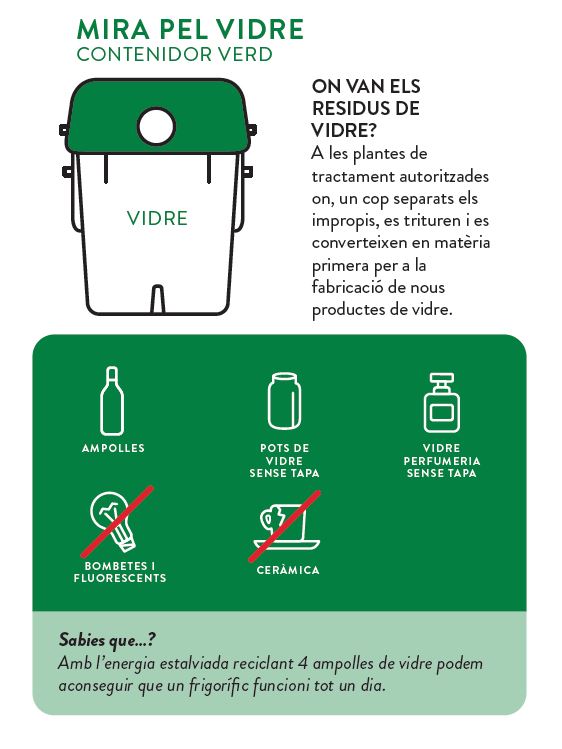 MIRA PEL VIDRE
CONTENIDOR VERD

VIDRE

ON VAN ELS RESIDUS DE VIDRE?
A les plantes de tractament autoritzades on, un cop separats els impropis, es trituren i es converteixen en matèria primera per a la fabricació de nous productes de vidre.

AMPOLLES

POTS DE VIDRE SENSE TAPA

VIDRE PERFUMERIA SENSE TAPA

BOMBETES I FLUORESCENTS

CERÀMICA

Sabies que...?
Amb l'energia estalviada reciclant 4 ampolles de vidre podem aconseguir que un frigorífic funcioni tot un dia.