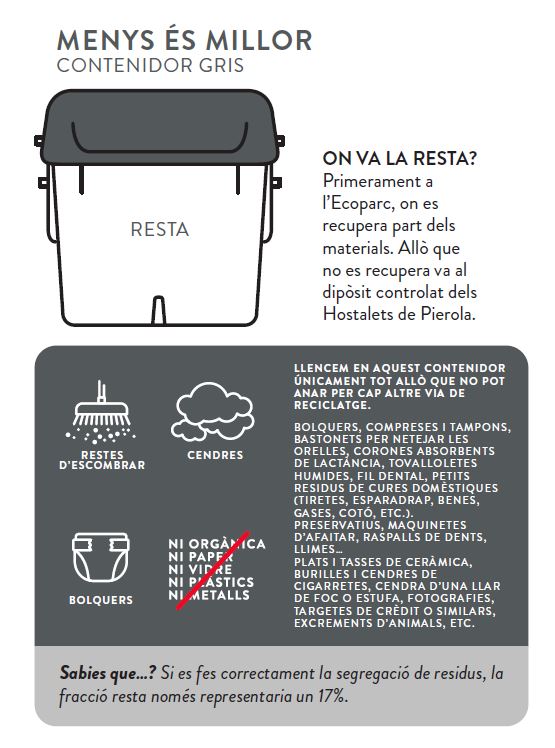 MENYS ÉS MILLOR
CONTENIDOR GRIS

RESTA

ON VA LA RESTA?
Primerament a l'Ecoparc, on es recupera part dels materials. Allò que no es recupera va al dipòsit controlat dels Hostalets de Pierola.

RESTES D'ESCOMBRAR

CENDRES

BOLQUERS

NI ORGÀNICA
NI PAPER
NI VIDRE
NI PLÀSTICS
NI METALLS

LLENCEM EN AQUEST CONTENIDOR ÚNICAMENT TOT ALLÒ QUE NO POT ANAR PER CAP ALTRE VIA DE RECICLATGE.

BOLQUERS, COMPRESES I TAMPONS, BASTONETS PER NETEJAR LES ORELLES, CORONES ABSORBENTS DE LACTÀNCIA, TOVALLOLETES HUMIDES, FIL DENTAL, PETITS RESIDUS DE CURES DOMÈSTIQUES (TIRETES, ESPARADRAP, BENES, GASES, COTÓ, ETC.).
PRESERVATIUS, MAQUINETES D'AFAITAR, RASPALLS DE DENTS, LLIMES...
PLATS I TASSES DE CERÀMICA, BURILLES I CENDRES DE CIGARRETES, CENDRA D'UNA LLAR DE FOC O ESTUFA, FOTOGRAFIES, TARGETES DE CRÈDIT O SIMILARS, EXCREMENTS D'ANIMALS, ETC.

Sabies que...? Si es fes correctament la segregació de residus, la fracció resta només representaria un 17%.